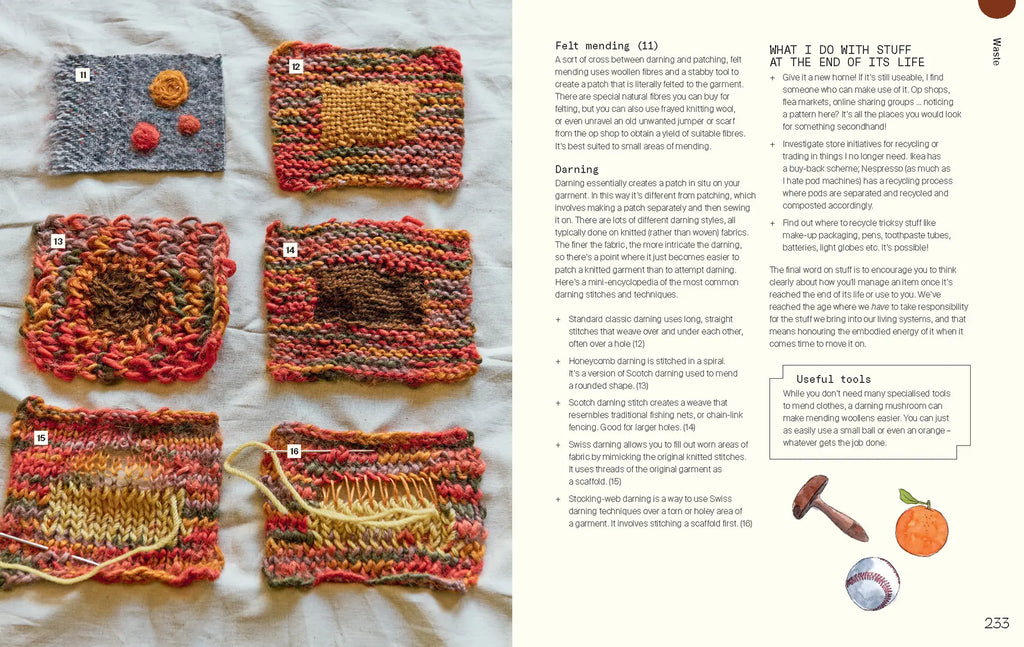 11

12

13

14

15

16

Felt mending (11)

A sort of cross between darning and patching, felt mending uses woollen fibres and a stabby tool to create a patch that is literally felted to the garment. There are special natural fibres you can buy for felting, but you can also use frayed knitting wool, or even unravel an old unwanted jumper or scarf from the op shop to obtain a yield of suitable fibres. It's best suited to small areas of mending.

Darning

Darning essentially creates a patch in situ on your garment. In this way it's different from patching, which involves making a patch separately and then sewing it on. There are lots of different darning styles, all typically done on knitted (rather than woven) fabrics. The finer the fabric, the more intricate the darning, so there's a point where it just becomes easier to patch a knitted garment than to attempt darning. Here's a mini-encyclopedia of the most common darning stitches and techniques.

+ Standard classic darning uses long, straight stitches that weave over and under each other, often over a hole (12)

+ Honeycomb darning is stitched in a spiral. It's a version of Scotch darning used to mend a rounded shape. (13)

+ Scotch darning stitch creates a weave that resembles traditional fishing nets, or chain-link fencing. Good for larger holes. (14)

+ Swiss darning allows you to fill out worn areas of fabric by mimicking the original knitted stitches. It uses threads of the original garment as a scaffold. (15)

+ Stocking-web darning is a way to use Swiss darning techniques over a torn or holey area of a garment. It involves stitching a scaffold first. (16)

WHAT I DO WITH STUFF AT THE END OF ITS LIFE

+ Give it a new home! If it's still useable, I find someone who can make use of it. Op shops, flea markets, online sharing groups ... noticing a pattern here? It's all the places you would look for something secondhand!

+ Investigate store initiatives for recycling or trading in things I no longer need. Ikea has a buy-back scheme; Nespresso (as much as I hate pod machines) has a recycling process where pods are separated and recycled and composted accordingly.

+ Find out where to recycle tricksy stuff like make-up packaging, pens, toothpaste tubes, batteries, light globes etc. It's possible!

The final word on stuff is to encourage you to think clearly about how you'll manage an item once it's reached the end of its life or use to you. We've reached the age where we have to take responsibility for the stuff we bring into our living systems, and that means honouring the embodied energy of it when it comes time to move it on.

Useful tools

While you don't need many specialised tools to mend clothes, a darning mushroom can make mending woollens easier. You can just as easily use a small ball or even an orange – whatever gets the job done.

Waste

233